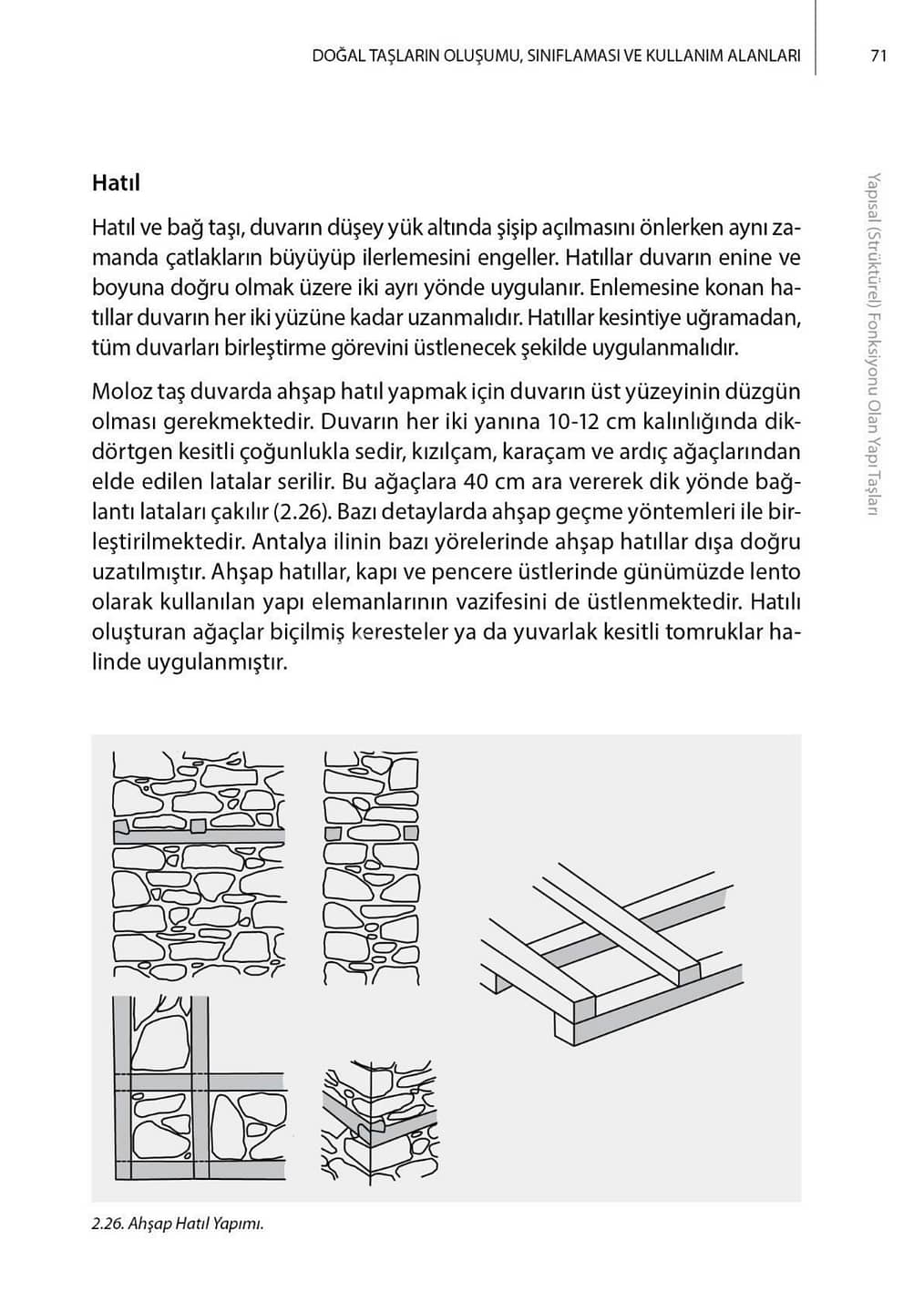 DOĞAL TAŞLARIN OLUŞUMU, SINIFLAMASI VE KULLANIM ALANLARI

71

Yapısal (Strüktürel) Fonksiyonu Olan Yapı Taşları

Hatıl

Hatıl ve bağ taşı, duvarın düşey yük altında şişip açılmasını önlerken aynı zamanda çatlakların büyüyüp ilerlemesini engeller. Hatıllar duvarın enine ve boyuna doğru olmak üzere iki ayrı yönde uygulanır. Enlemesine konan hatıllar duvarın her iki yüzüne kadar uzanmalıdır. Hatıllar kesintiye uğramadan, tüm duvarları birleştirme görevini üstlenecek şekilde uygulanmalıdır.

Moloz taş duvarda ahşap hatıl yapmak için duvarın üst yüzeyinin düzgün olması gerekmektedir. Duvarın her iki yanına 10-12 cm kalınlığında dikdörtgen kesitli çoğunlukla sedir, kızılçam, karaçam ve ardıç ağaçlarından elde edilen latalar serilir. Bu ağaçlara 40 cm ara vererek dik yönde bağlantı lataları çakılır (2.26). Bazı detaylarda ahşap geçme yöntemleri ile birleştirilmektedir. Antalya ilinin bazı yörelerinde ahşap hatıllar dışa doğru uzatılmıştır. Ahşap hatıllar, kapı ve pencere üstlerinde günümüzde lento olarak kullanılan yapı elemanlarının vazifesini de üstlenmektedir. Hatılı oluşturan ağaçlar biçilmiş keresteler ya da yuvarlak kesitli tomruklar halinde uygulanmıştır.

2.26. Ahşap Hatıl Yapımı.