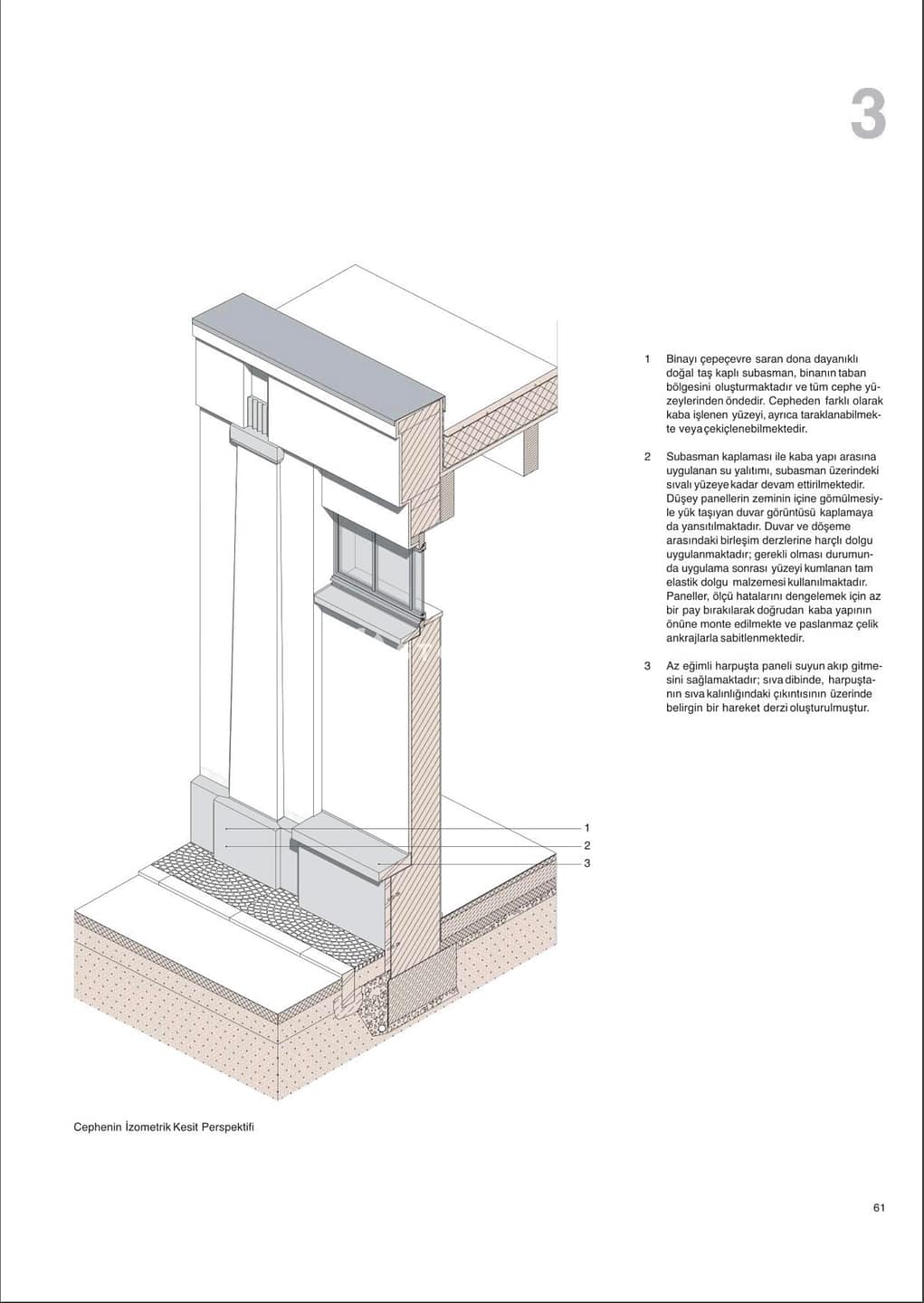 3

1 Binayı çepeçevre saran dona dayanıklı doğal taş kaplı subasman, binanın taban bölgesini oluşturmaktadır ve tüm cephe yüzeylerinden öndedir. Cepheden farklı olarak kaba işlenen yüzeyi, ayrıca taraklanabilmekte veya çekiçlenebilmektedir.

2 Subasman kaplaması ile kaba yapı arasına uygulanan su yalıtımı, subasman üzerindeki sıvalı yüzeye kadar devam ettirilmektedir. Düşey panellerin zeminin içine gömülmesiyle yük taşıyan duvar görüntüsü kaplamaya da yansıtılmaktadır. Duvar ve döşeme arasındaki birleşim derzlerine harçlı dolgu uygulanmaktadır; gerekli olması durumunda uygulama sonrası yüzeyi kumlanan tam elastik dolgu malzemesi kullanılmaktadır. Paneller, ölçü hatalarını dengelemek için az bir pay bırakılarak doğrudan kaba yapının önüne monte edilmekte ve paslanmaz çelik ankrajlarla sabitlenmektedir.

3 Az eğimli harpuşta paneli suyun akıp gitmesini sağlamaktadır; sıva dibinde, harpuştanın sıva kalınlığındaki çıkıntısının üzerinde belirgin bir hareket derzi oluşturulmuştur.

1
2
3

Cephenin İzometrik Kesit Perspektifi

61