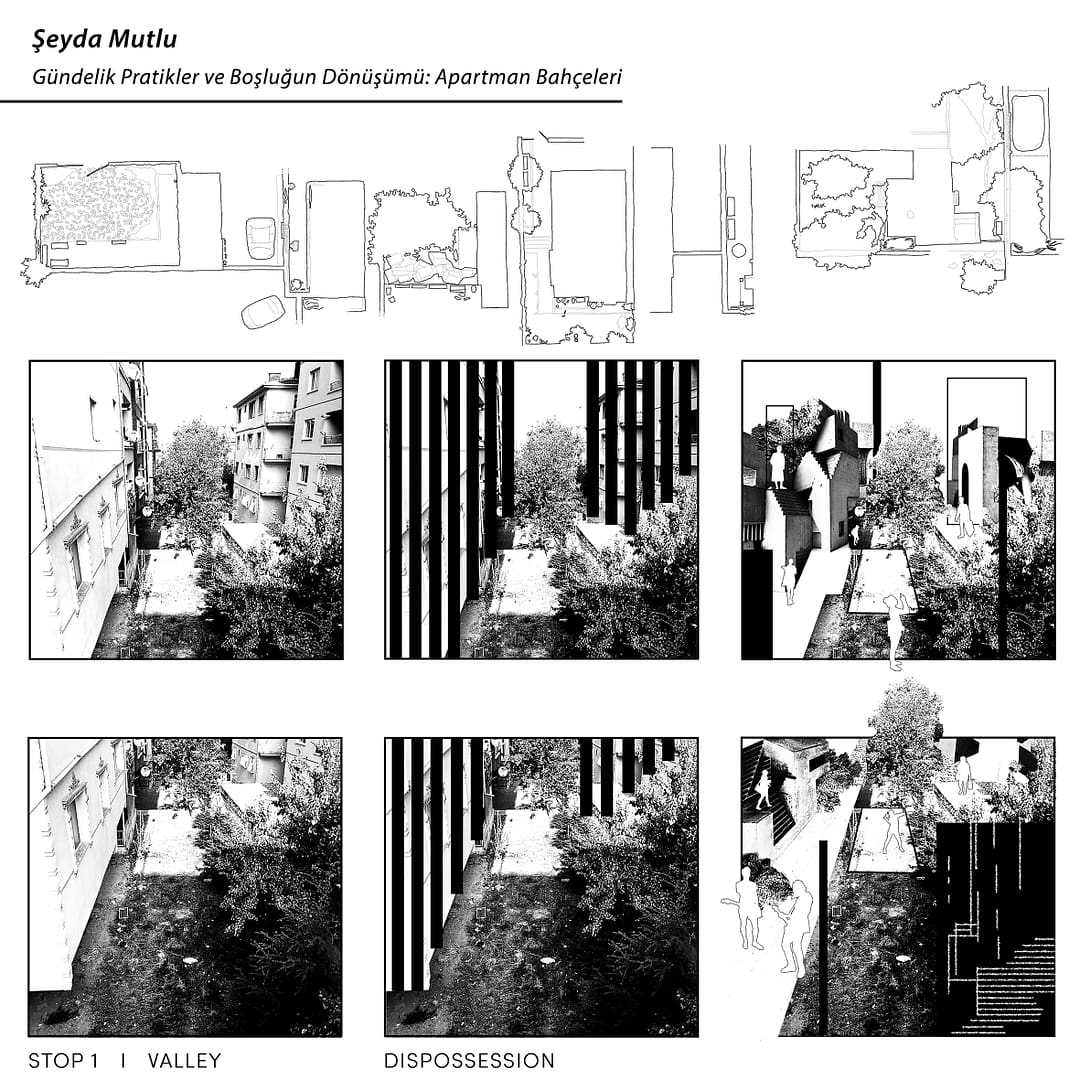 Şeyda Mutlu
Gündelik Pratikler ve Boşluğun Dönüşümü: Apartman Bahçeleri

STOP 1 I VALLEY

DISPOSSESSION