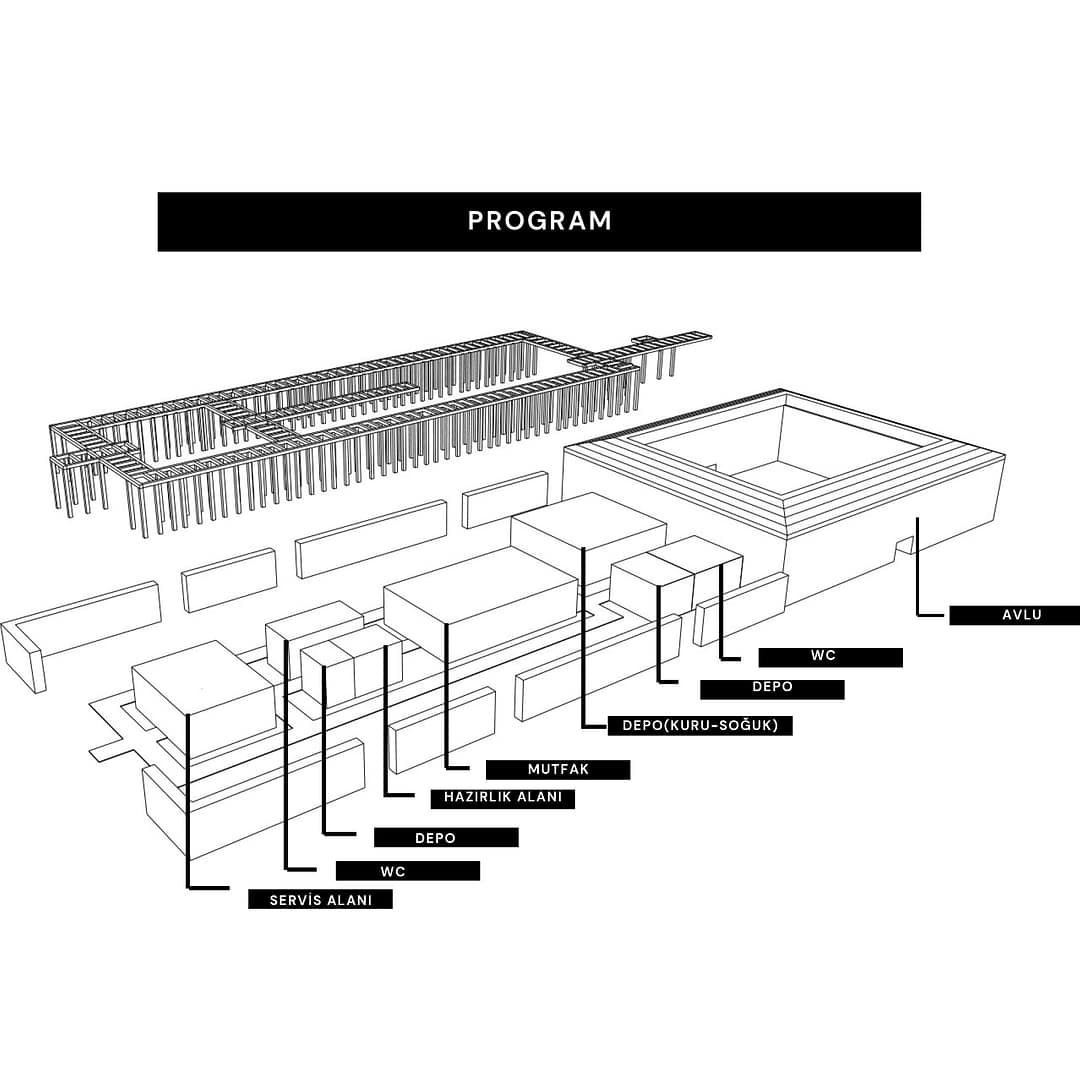 PROGRAM

AVLU

WC

DEPO

DEPO(KURU-SOĞUK)

MUTFAK

HAZIRLIK ALANI

DEPO

WC

SERVİS ALANI