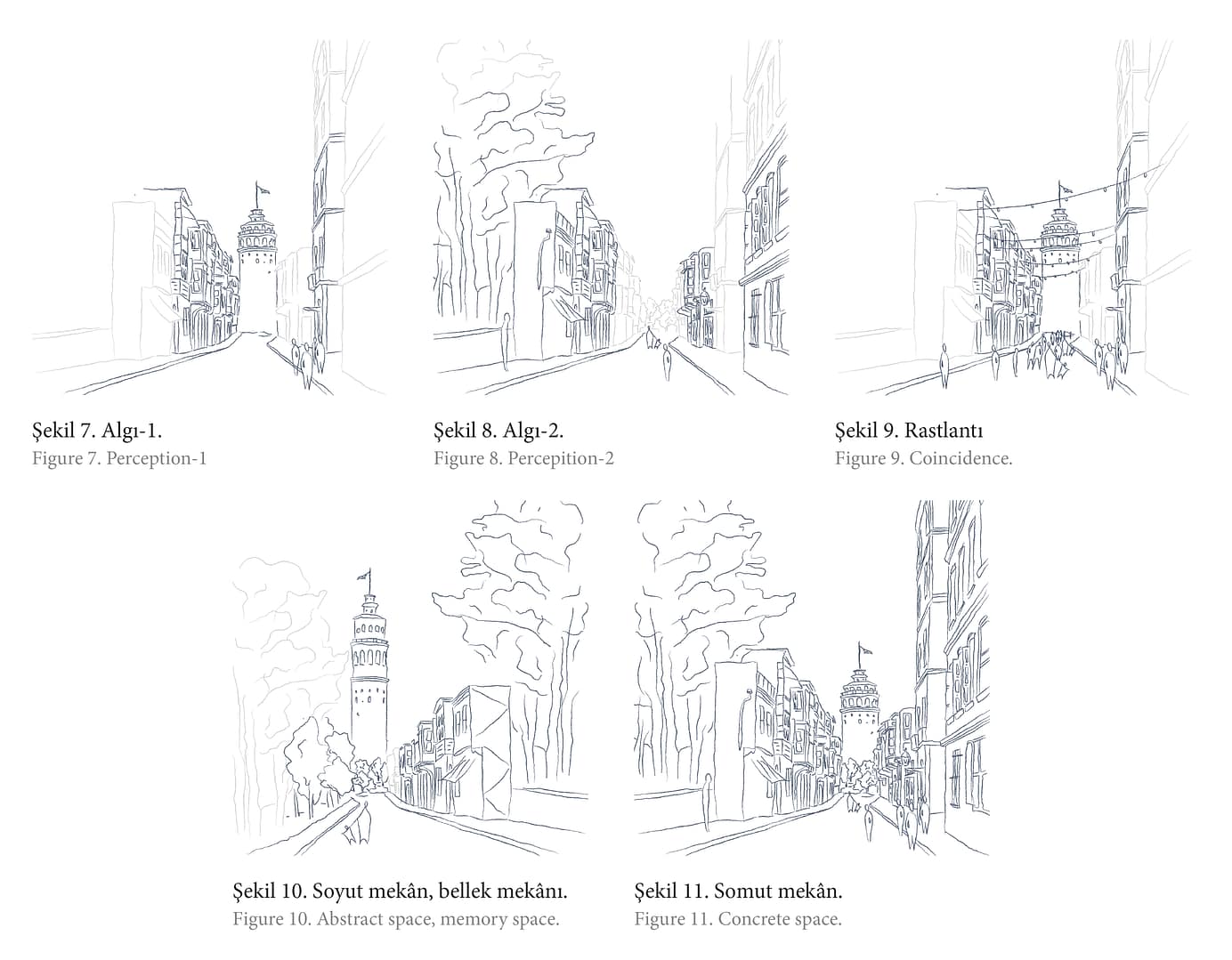 Şekil 7. Algı-1.
Figure 7. Perception-1

Şekil 8. Algı-2.
Figure 8. Percepition-2

Şekil 9. Rastlantı
Figure 9. Coincidence.

Şekil 10. Soyut mekân, bellek mekânı.
Figure 10. Abstract space, memory space.

Şekil 11. Somut mekân.
Figure 11. Concrete space.