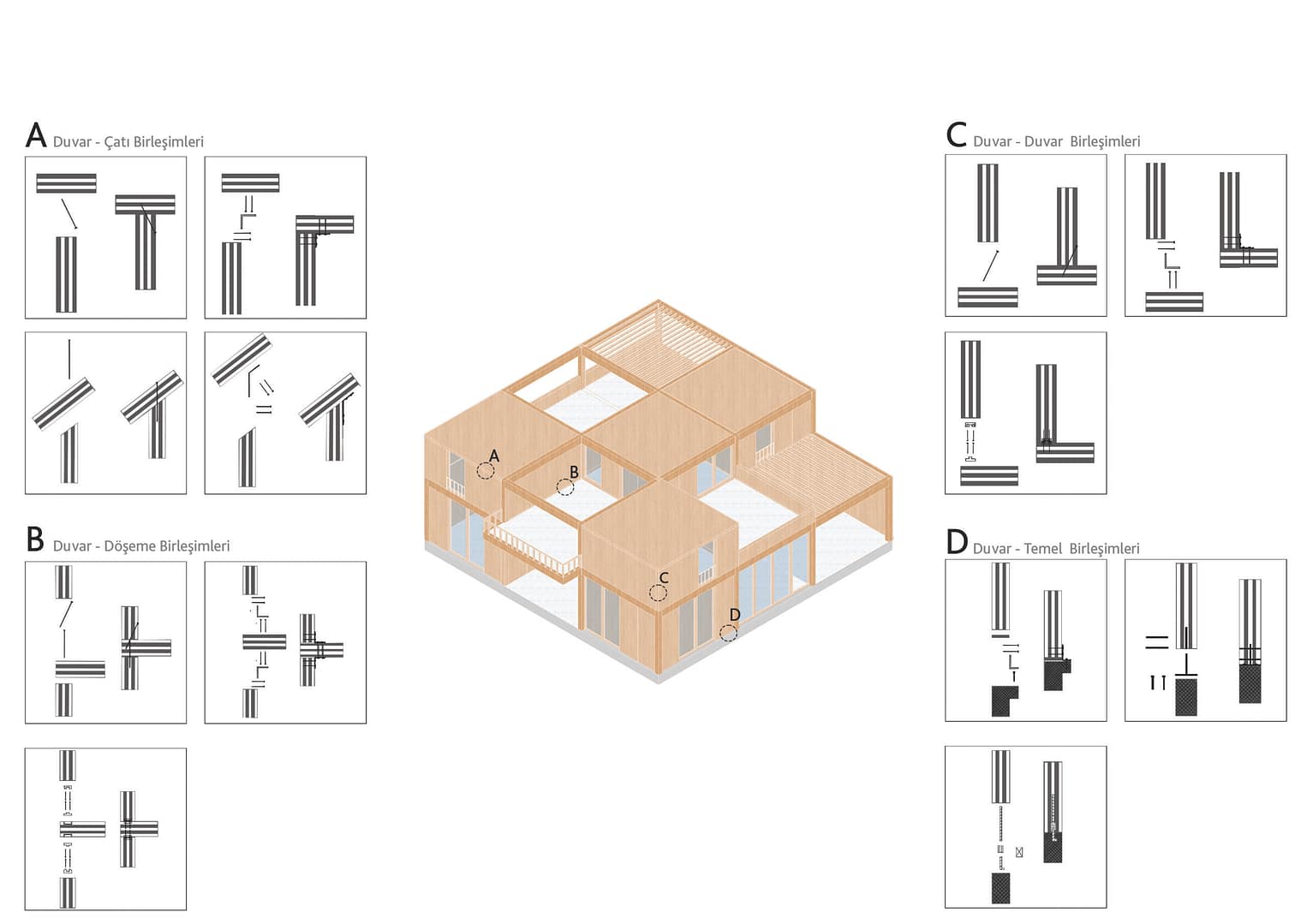 A Duvar - Çatı Birleşimleri

B Duvar - Döşeme Birleşimleri

A

B

C

D

C Duvar - Duvar Birleşimleri

D Duvar - Temel Birleşimleri