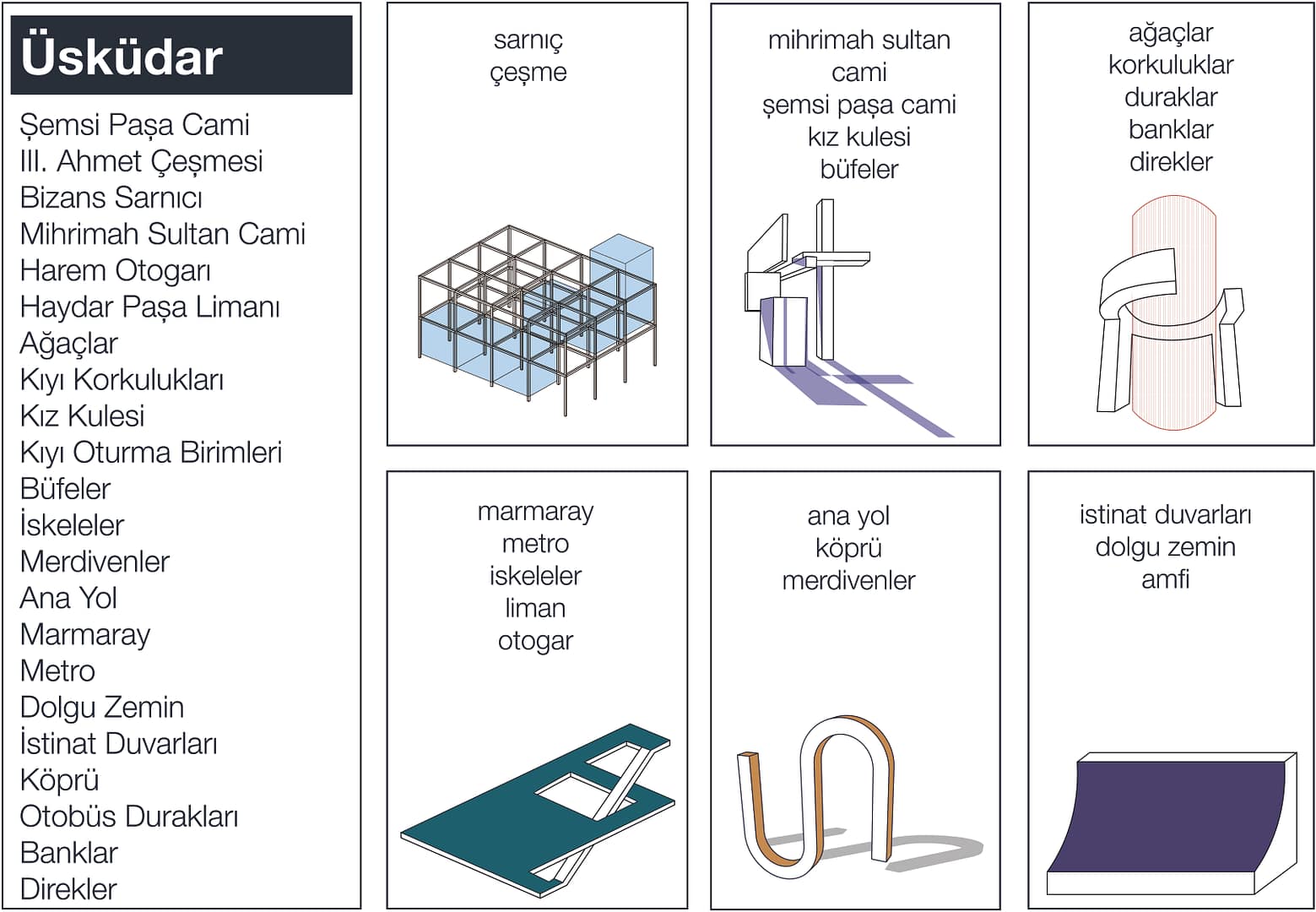 Üsküdar

Şemsi Paşa Cami
III. Ahmet Çeşmesi
Bizans Sarnıcı
Mihrimah Sultan Cami
Harem Otogarı
Haydar Paşa Limanı
Ağaçlar
Kıyı Korkulukları
Kız Kulesi
Kıyı Oturma Birimleri
Büfeler
İskeleler
Merdivenler
Ana Yol
Marmaray
Metro
Dolgu Zemin
İstinat Duvarları
Köprü
Otobüs Durakları
Banklar
Direkler

sarnıç
çeşme

mihrimah sultan
cami
şemsi paşa cami
kız kulesi
büfeler

ağaçlar
korkuluklar
duraklar
banklar
direkler

marmaray
metro
iskeleler
liman
otogar

ana yol
köprü
merdivenler

istinat duvarları
dolgu zemin
amfi