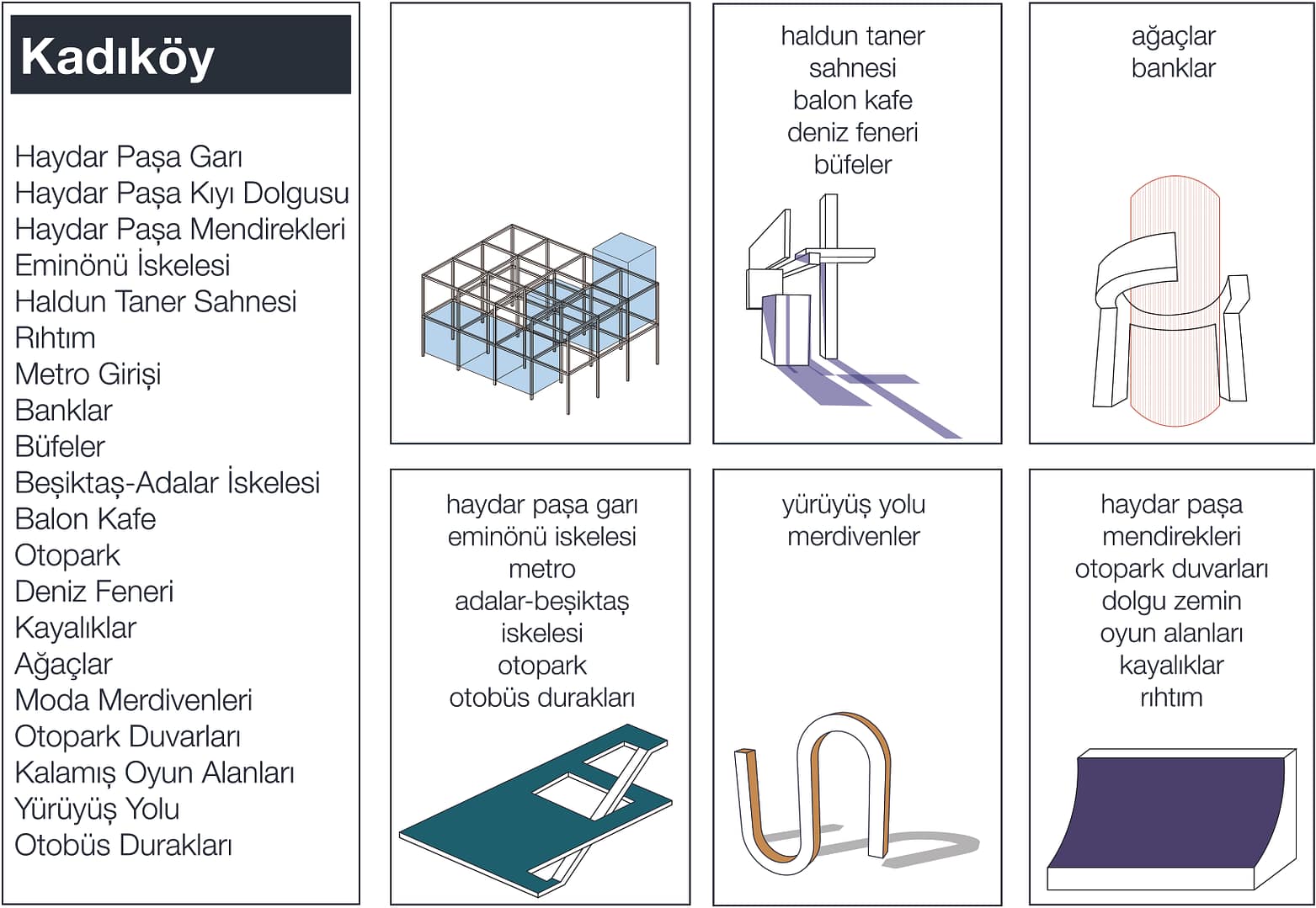 Kadıköy

Haydar Paşa Garı
Haydar Paşa Kıyı Dolgusu
Haydar Paşa Mendirekleri
Eminönü İskelesi
Haldun Taner Sahnesi
Rıhtım
Metro Girişi
Banklar
Büfeler
Beşiktaş-Adalar İskelesi
Balon Kafe
Otopark
Deniz Feneri
Kayalıklar
Ağaçlar
Moda Merdivenleri
Otopark Duvarları
Kalamış Oyun Alanları
Yürüyüş Yolu
Otobüs Durakları

haldun taner
sahnesi
balon kafe
deniz feneri
büfeler

ağaçlar
banklar

haydar paşa garı
eminönü iskelesi
metro
adalar-beşiktaş
iskelesi
otopark
otobüs durakları

yürüyüş yolu
merdivenler

haydar paşa
mendirekleri
otopark duvarları
dolgu zemin
oyun alanları
kayalıklar
rıhtım