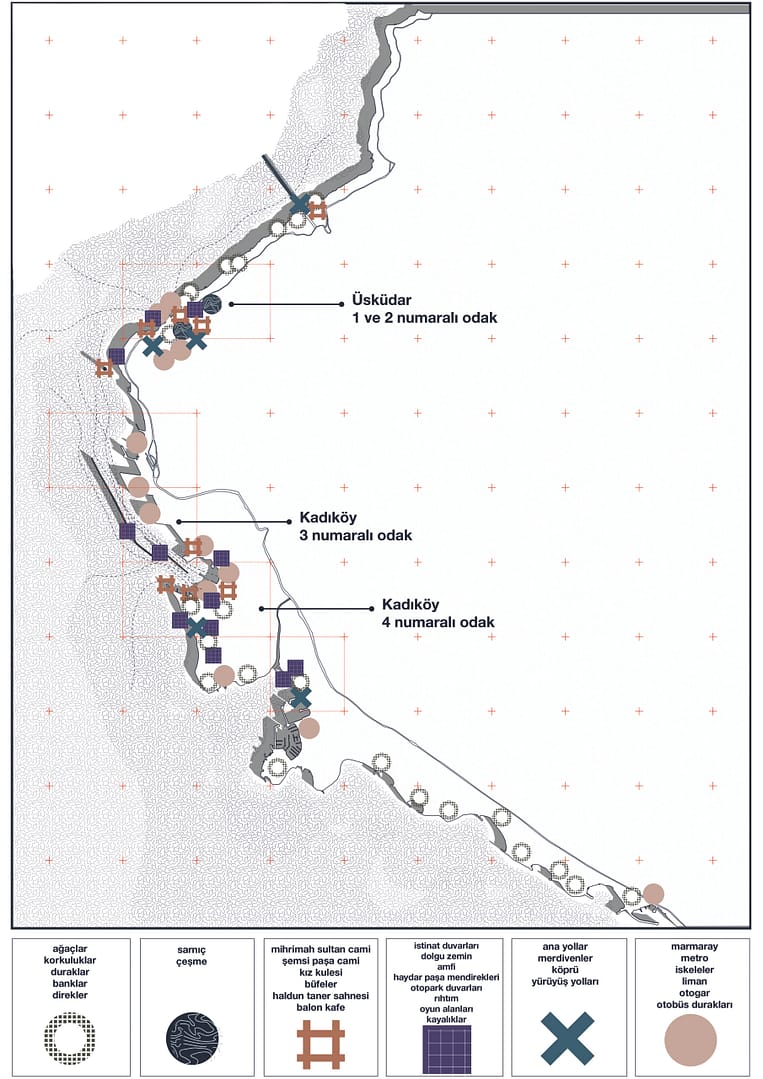 Üsküdar
1 ve 2 numaralı odak

Kadıköy
3 numaralı odak

Kadıköy
4 numaralı odak

ağaçlar
korkuluklar
duraklar
banklar
direkler

sarnıç
çeşme

mihrimah sultan cami
şemsi paşa cami
kız kulesi
büfeler
haldun taner sahnesi
balon kafe

istinat duvarları
dolgu zemin
amfi
haydar paşa mendirekleri
otopark duvarları
rıhtım
oyun alanları
kayalıklar

ana yollar
merdivenler
köprü
yürüyüş yolları

marmaray
metro
iskeleler
liman
otogar
otobüs durakları