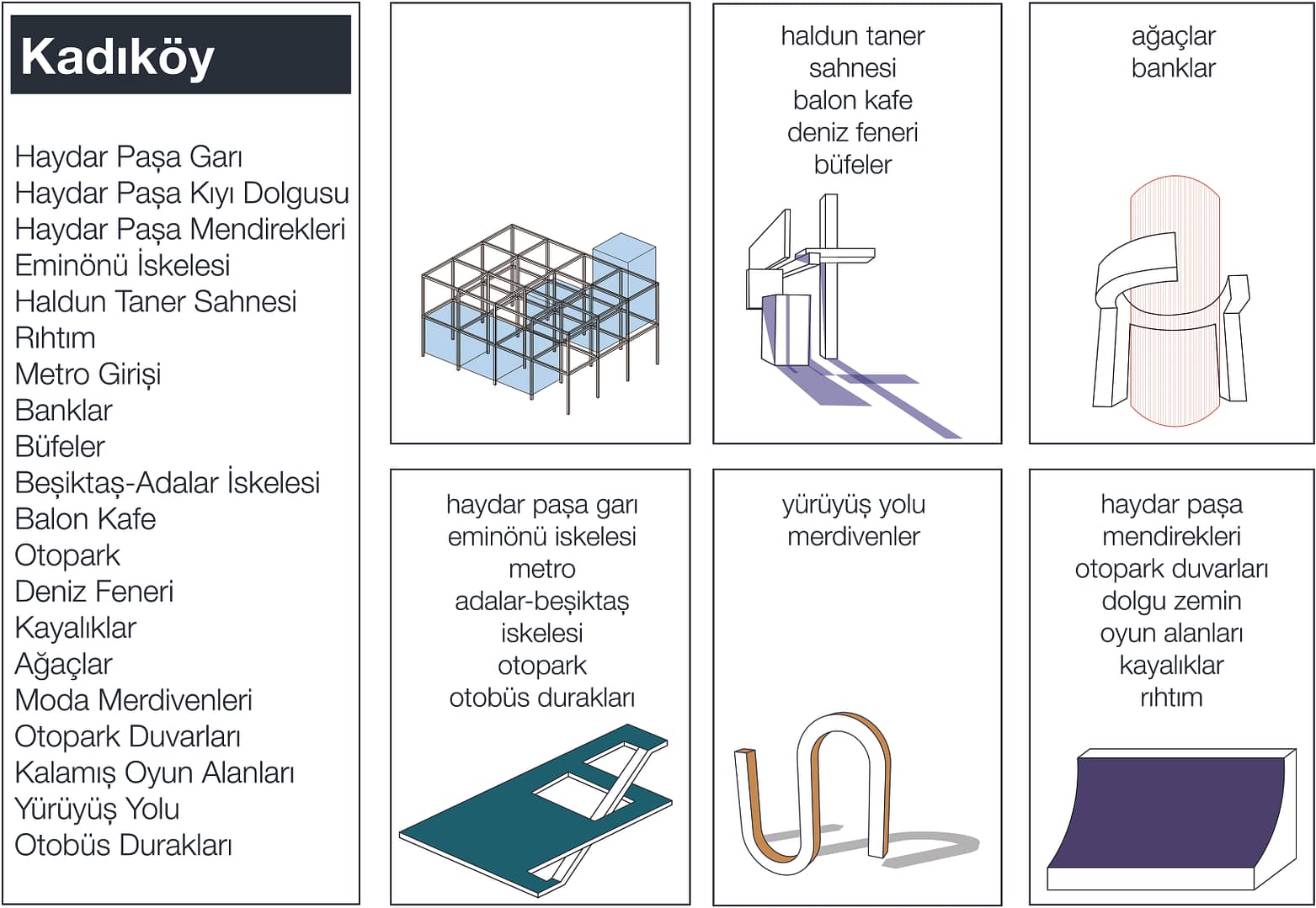 Kadıköy

Haydar Paşa Garı
Haydar Paşa Kıyı Dolgusu
Haydar Paşa Mendirekleri
Eminönü İskelesi
Haldun Taner Sahnesi
Rıhtım
Metro Girişi
Banklar
Büfeler
Beşiktaş-Adalar İskelesi
Balon Kafe
Otopark
Deniz Feneri
Kayalıklar
Ağaçlar
Moda Merdivenleri
Otopark Duvarları
Kalamış Oyun Alanları
Yürüyüş Yolu
Otobüs Durakları

haldun taner
sahnesi
balon kafe
deniz feneri
büfeler

ağaçlar
banklar

haydar paşa garı
eminönü iskelesi
metro
adalar-beşiktaş
iskelesi
otopark
otobüs durakları

yürüyüş yolu
merdivenler

haydar paşa
mendirekleri
otopark duvarları
dolgu zemin
oyun alanları
kayalıklar
rıhtım