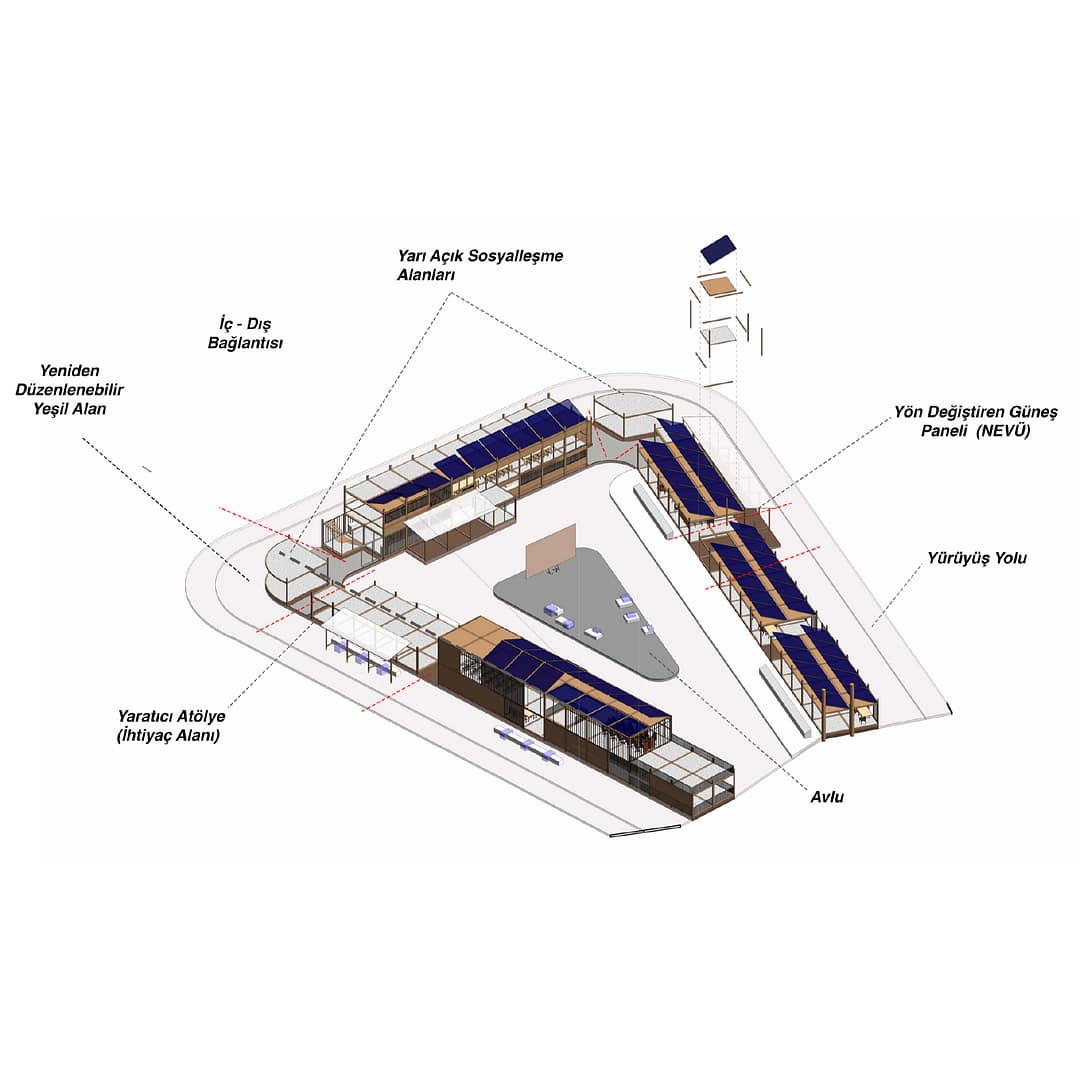 Yarı Açık Sosyalleşme Alanları

İç - Dış Bağlantısı

Yeniden Düzenlenebilir Yeşil Alan

Yön Değiştiren Güneş Paneli (NEVÜ)

Yürüyüş Yolu

Yaratıcı Atölye (İhtiyaç Alanı)

Avlu