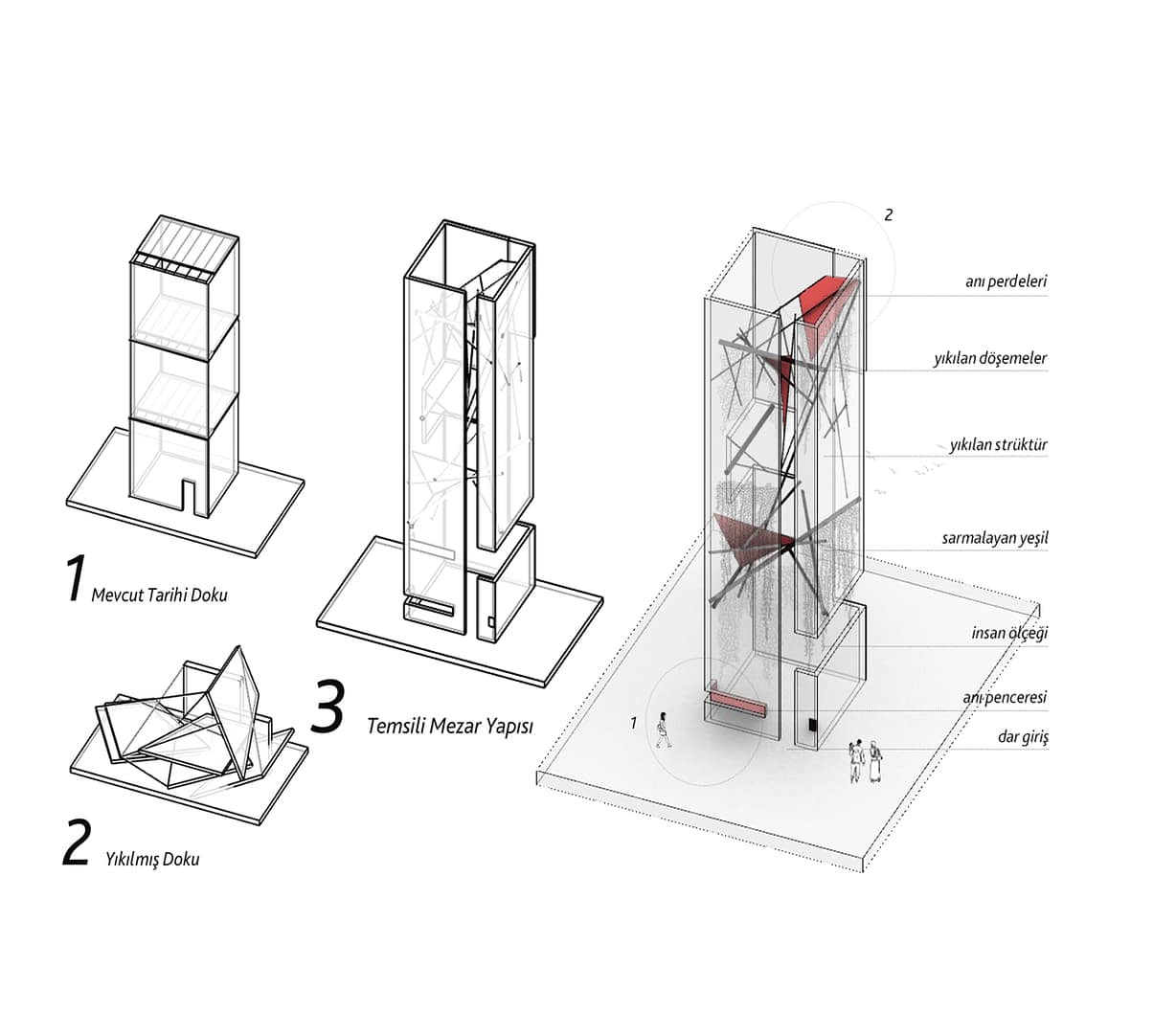 1 Mevcut Tarihi Doku

2 Yıkılmış Doku

3 Temsili Mezar Yapısı

2

anı perdeleri

yıkılan döşemeler

yıkılan strüktür

sarmalayan yeşil

insan ölçeği

anı penceresi

dar giriş

1