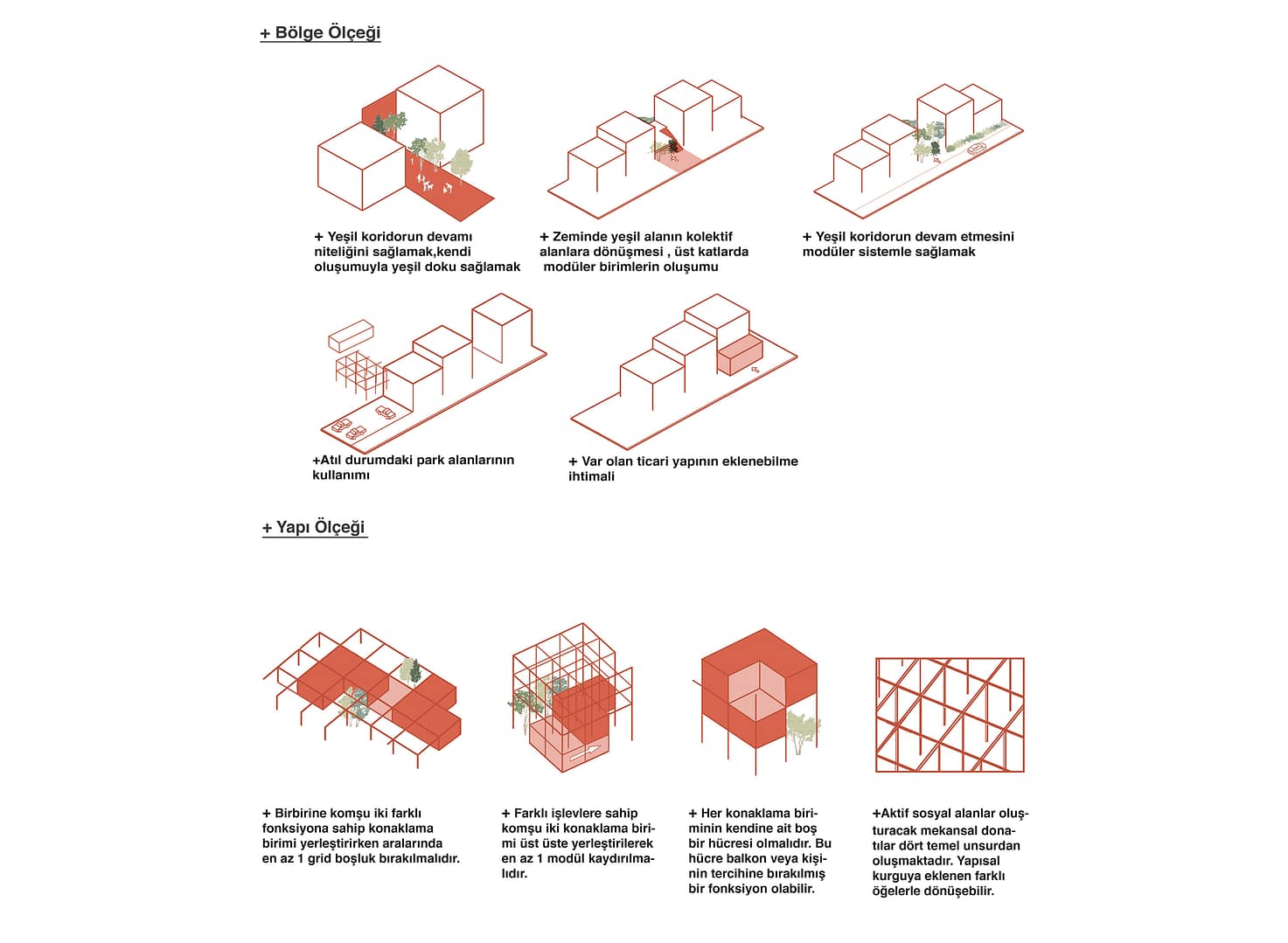 + Bölge Ölçeği

+ Yeşil koridorun devamı niteliğini sağlamak,kendi oluşumuyla yeşil doku sağlamak

+ Zeminde yeşil alanın kolektif alanlara dönüşmesi , üst katlarda modüler birimlerin oluşumu

+ Yeşil koridorun devam etmesini modüler sistemle sağlamak

+Atıl durumdaki park alanlarının kullanımı

+ Var olan ticari yapının eklenebilme ihtimali

+ Yapı Ölçeği

+ Birbirine komşu iki farklı fonksiyona sahip konaklama birimi yerleştirirken aralarında en az 1 grid boşluk bırakılmalıdır.

+ Farklı işlevlere sahip komşu iki konaklama birimi üst üste yerleştirilerek en az 1 modül kaydırılmalıdır.

+ Her konaklama biriminin kendine ait boş bir hücresi olmalıdır. Bu hücre balkon veya kişinin tercihine bırakılmış bir fonksiyon olabilir.

+Aktif sosyal alanlar oluşturacak mekansal donatılar dört temel unsurdan oluşmaktadır. Yapısal kurguya eklenen farklı öğelerle dönüşebilir.