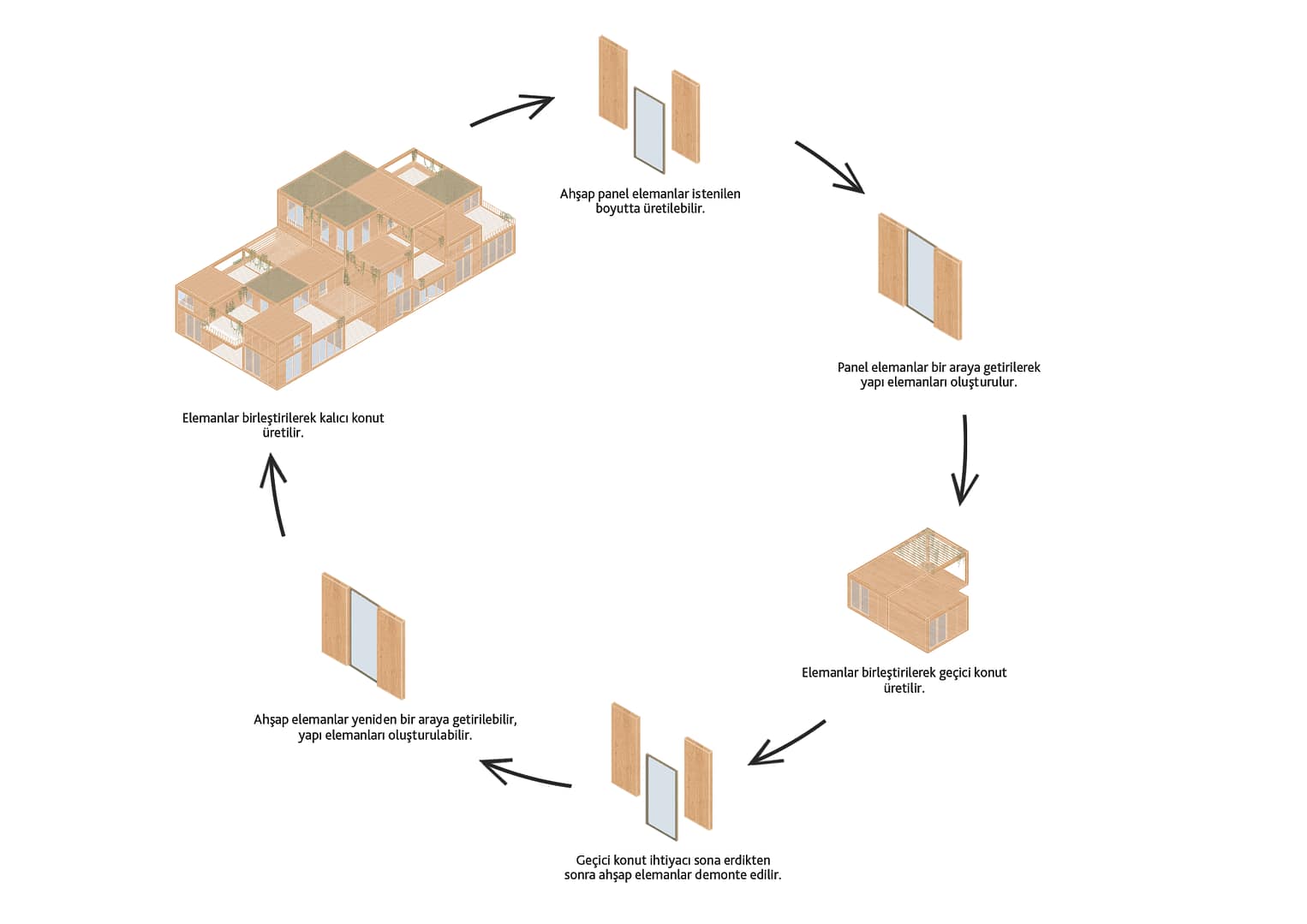 Ahşap panel elemanlar istenilen boyutta üretilebilir.

Panel elemanlar bir araya getirilerek yapı elemanları oluşturulur.

Elemanlar birleştirilerek geçici konut üretilir.

Geçici konut ihtiyacı sona erdikten sonra ahşap elemanlar demonte edilir.

Ahşap elemanlar yeniden bir araya getirilebilir, yapı elemanları oluşturulabilir.

Elemanlar birleştirilerek kalıcı konut üretilir.