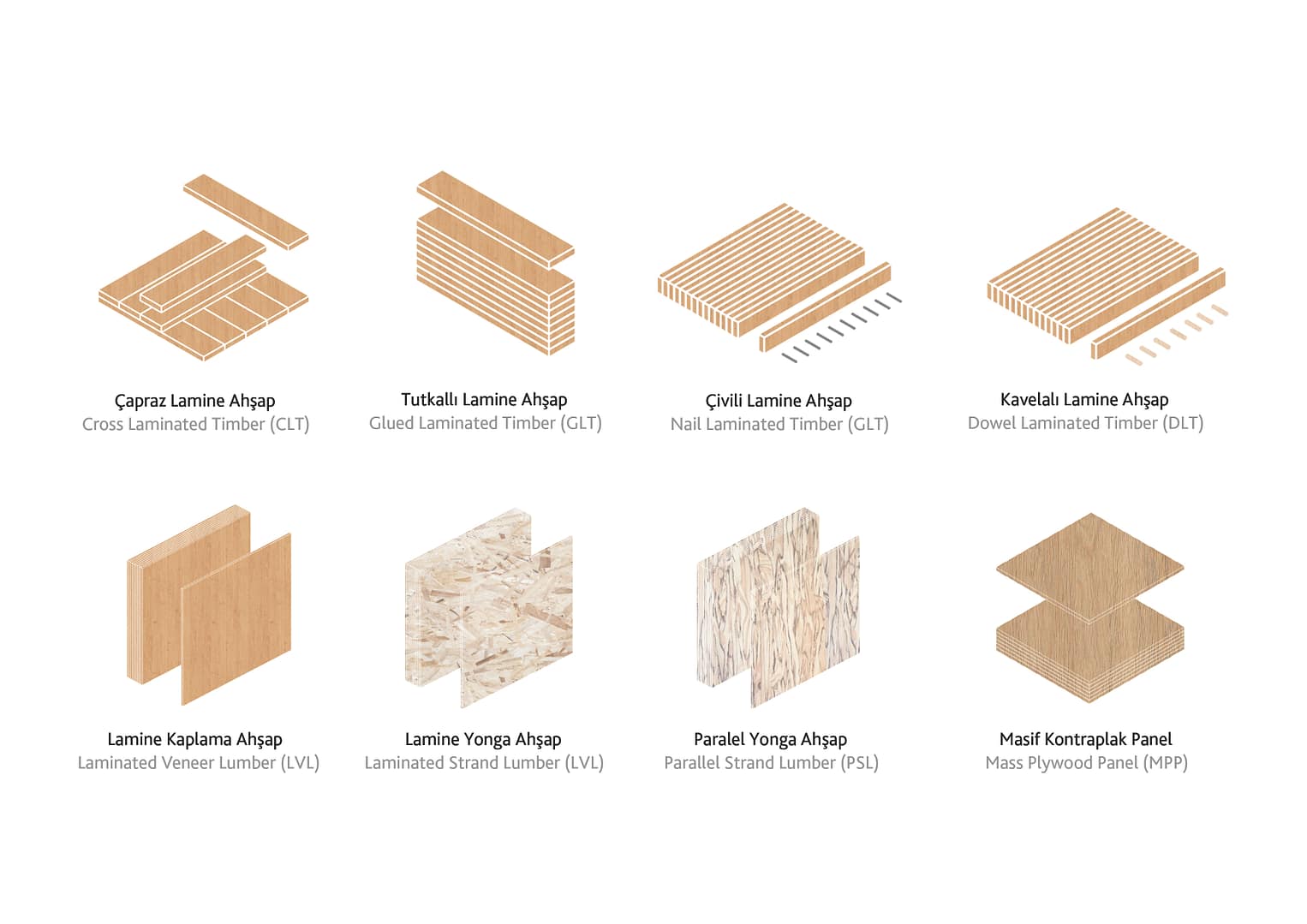 Çapraz Lamine Ahşap
Cross Laminated Timber (CLT)

Tutkallı Lamine Ahşap
Glued Laminated Timber (GLT)

Çivili Lamine Ahşap
Nail Laminated Timber (GLT)

Kavelalı Lamine Ahşap
Dowel Laminated Timber (DLT)

Lamine Kaplama Ahşap
Laminated Veneer Lumber (LVL)

Lamine Yonga Ahşap
Laminated Strand Lumber (LVL)

Paralel Yonga Ahşap
Parallel Strand Lumber (PSL)

Masif Kontraplak Panel
Mass Plywood Panel (MPP)